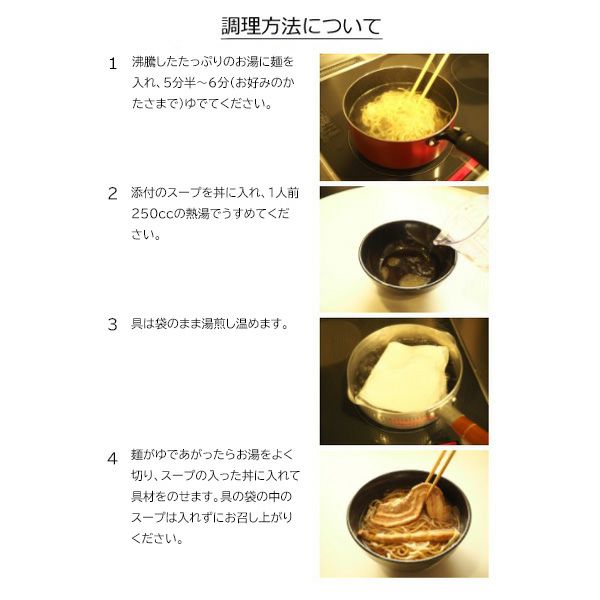 調理方法について

1 沸騰したたっぷりのお湯に麺を入れ、5分半～6分(お好みのかたさまで)ゆでてください。

2 添付のスープを丼に入れ、1人前250ccの熱湯でうすめてください。

3 具は袋のまま湯煎し温めます。

4 麺がゆであがったらお湯をよく切り、スープの入った丼に入れて具材をのせます。具の袋の中のスープは入れずにお召し上がりください。